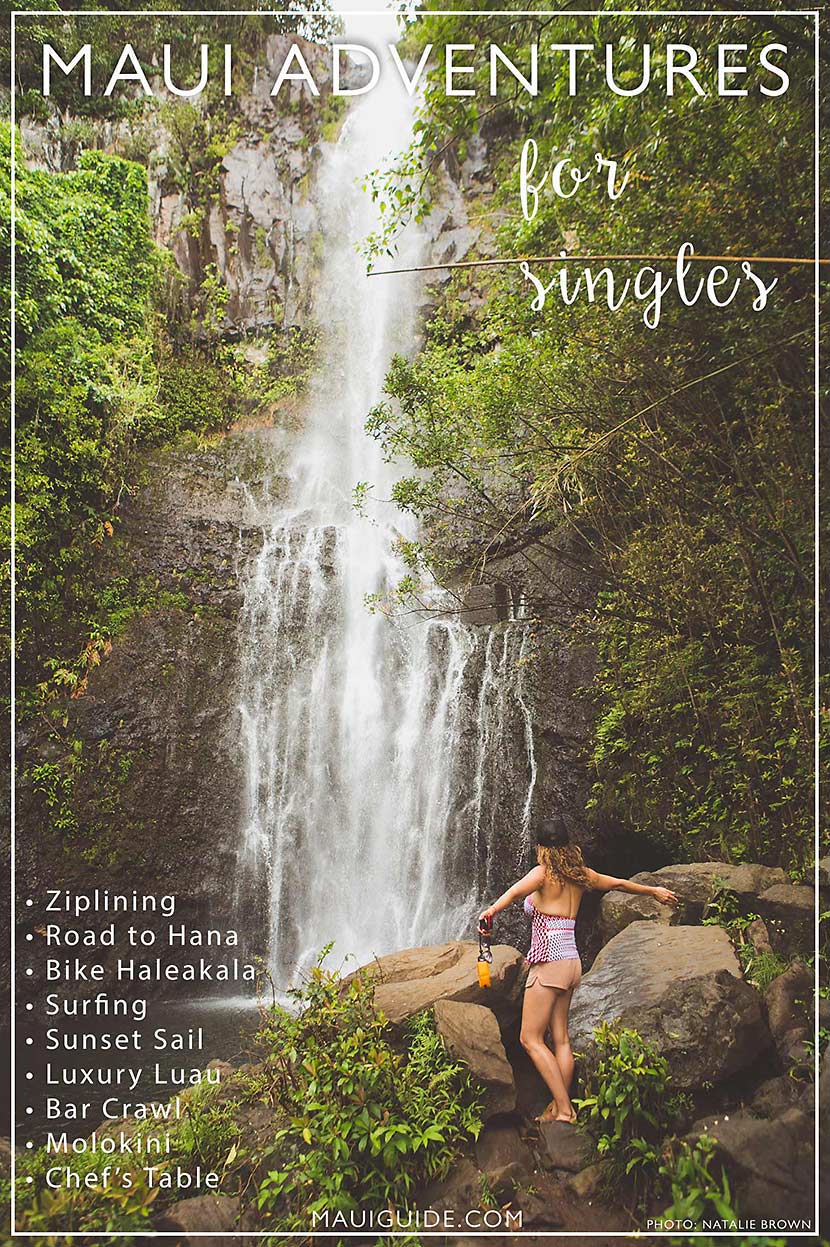 MAUI ADVENTURES

for

singles

• Ziplining
• Road to Hana
• Bike Haleakala
• Surfing
• Sunset Sail
• Luxury Luau
• Bar Crawl
• Molokini
• Chef's Table

MAUIGUIDE.COM

PHOTO: NATALIE BROWN